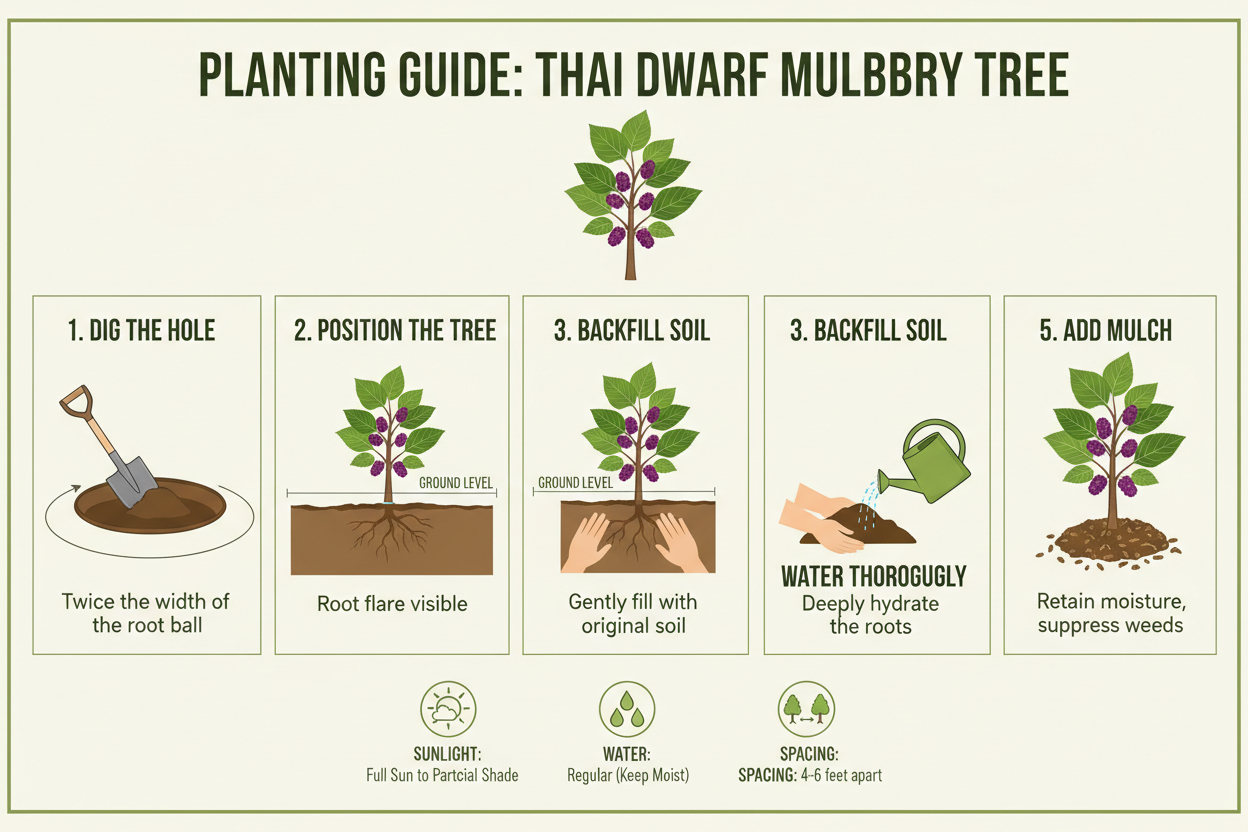 PLANTING GUIDE: THAI DWARF MULBBRY TREE

1. DIG THE HOLE

Twice the width of the root ball

2. POSITION THE TREE

GROUND LEVEL

Root flare visible

3. BACKFILL SOIL

GROUND LEVEL

Gently fill with original soil

3. BACKFILL SOIL

WATER THOROGUGLY

Deeply hydrate the roots

5. ADD MULCH

Retain moisture, suppress weeds

SUNLIGHT:
Full Sun to Partcial Shade

WATER:
Regular (Keep Moist)

SPACING:
SPACING: 4–6 feet apart